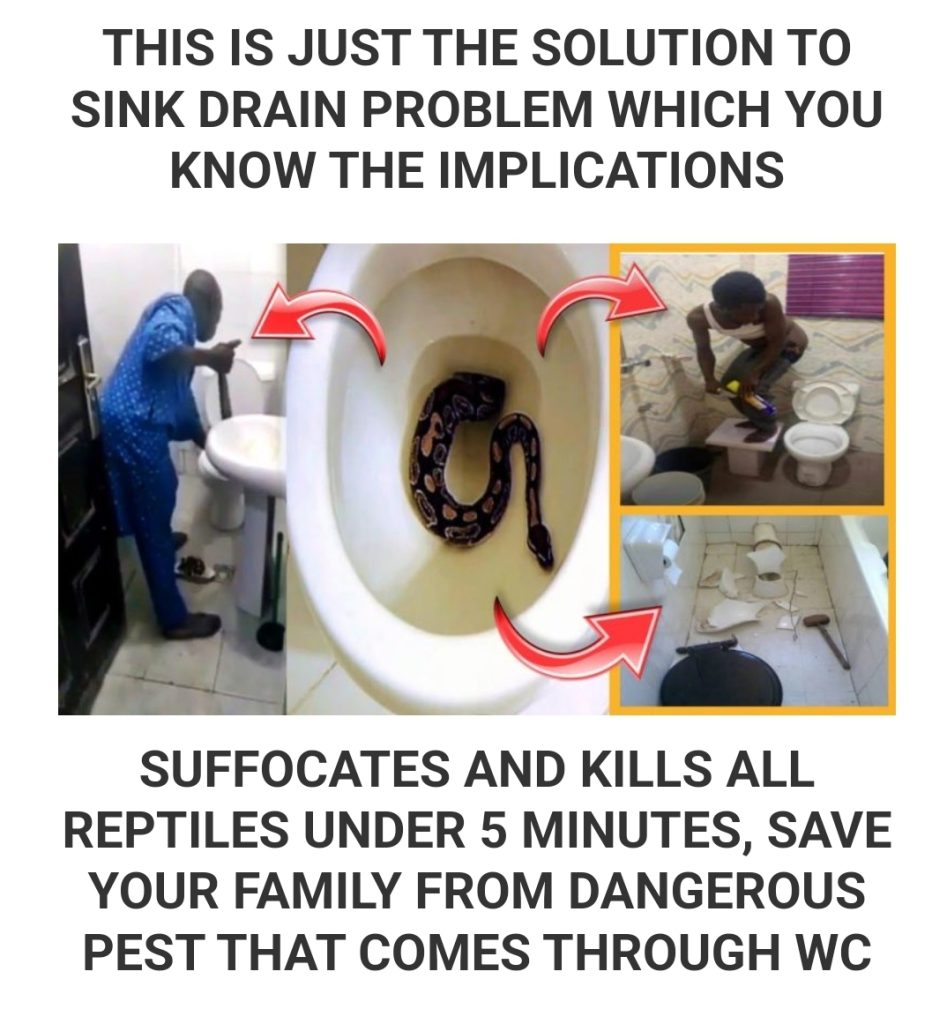 THIS IS JUST THE SOLUTION TO SINK DRAIN PROBLEM WHICH YOU KNOW THE IMPLICATIONS

SUFFOCATES AND KILLS ALL REPTILES UNDER 5 MINUTES, SAVE YOUR FAMILY FROM DANGEROUS PEST THAT COMES THROUGH WC